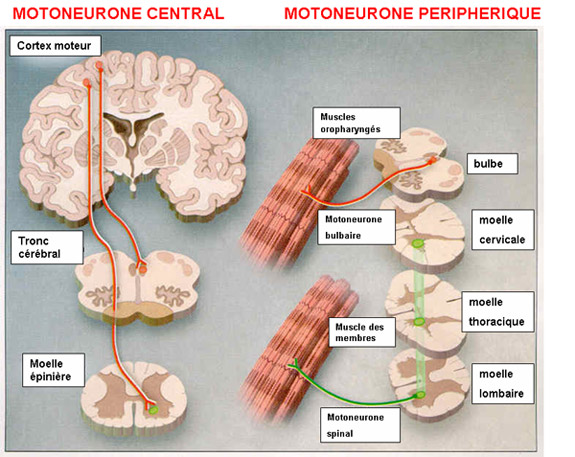 MOTONEURONE CENTRAL

MOTONEURONE PERIPHERIQUE

Cortex moteur

Tronc cérébral

Moelle épinière

Muscles oropharyngés

bulbe

Motoneurone bulbaire

moelle cervicale

moelle thoracique

Muscle des membres

moelle lombaire

Motoneurone spinal